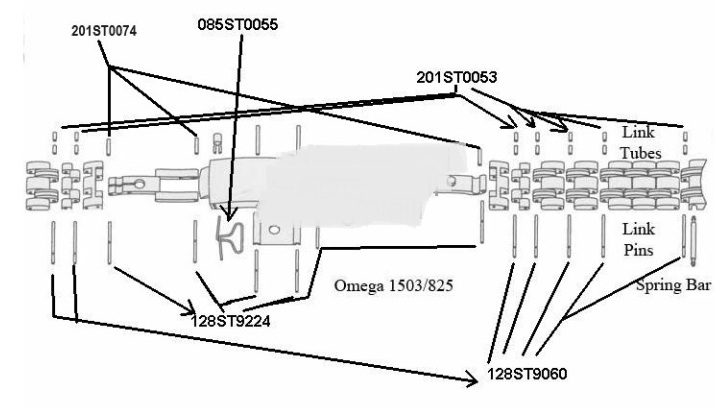 201ST0074
085ST0055
201ST0053
Link Tubes
Link Pins
Spring Bar
Omega 1503/825
128ST9224
128ST9060